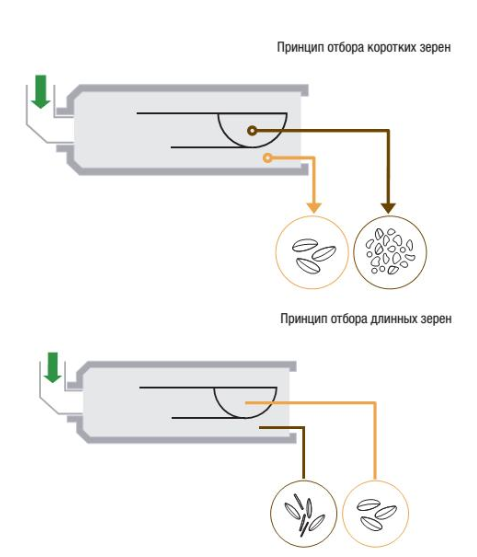 Принцип отбора коротких зерен

Принцип отбора длинных зерен